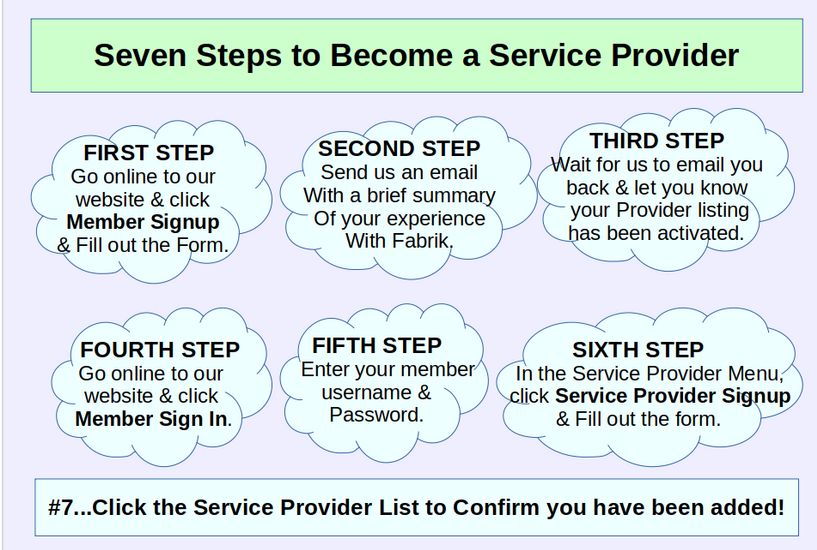 Seven Steps to Become a Service Provider

FIRST STEP
Go online to our website & click Member Signup & Fill out the Form.

SECOND STEP
Send us an email With a brief summary Of your experience With Fabrik.

THIRD STEP
Wait for us to email you back & let you know your Provider listing has been activated.

FOURTH STEP
Go online to our website & click Member Sign In.

FIFTH STEP
Enter your member username & Password.

SIXTH STEP
In the Service Provider Menu, click Service Provider Signup & Fill out the form.

#7...Click the Service Provider List to Confirm you have been added!